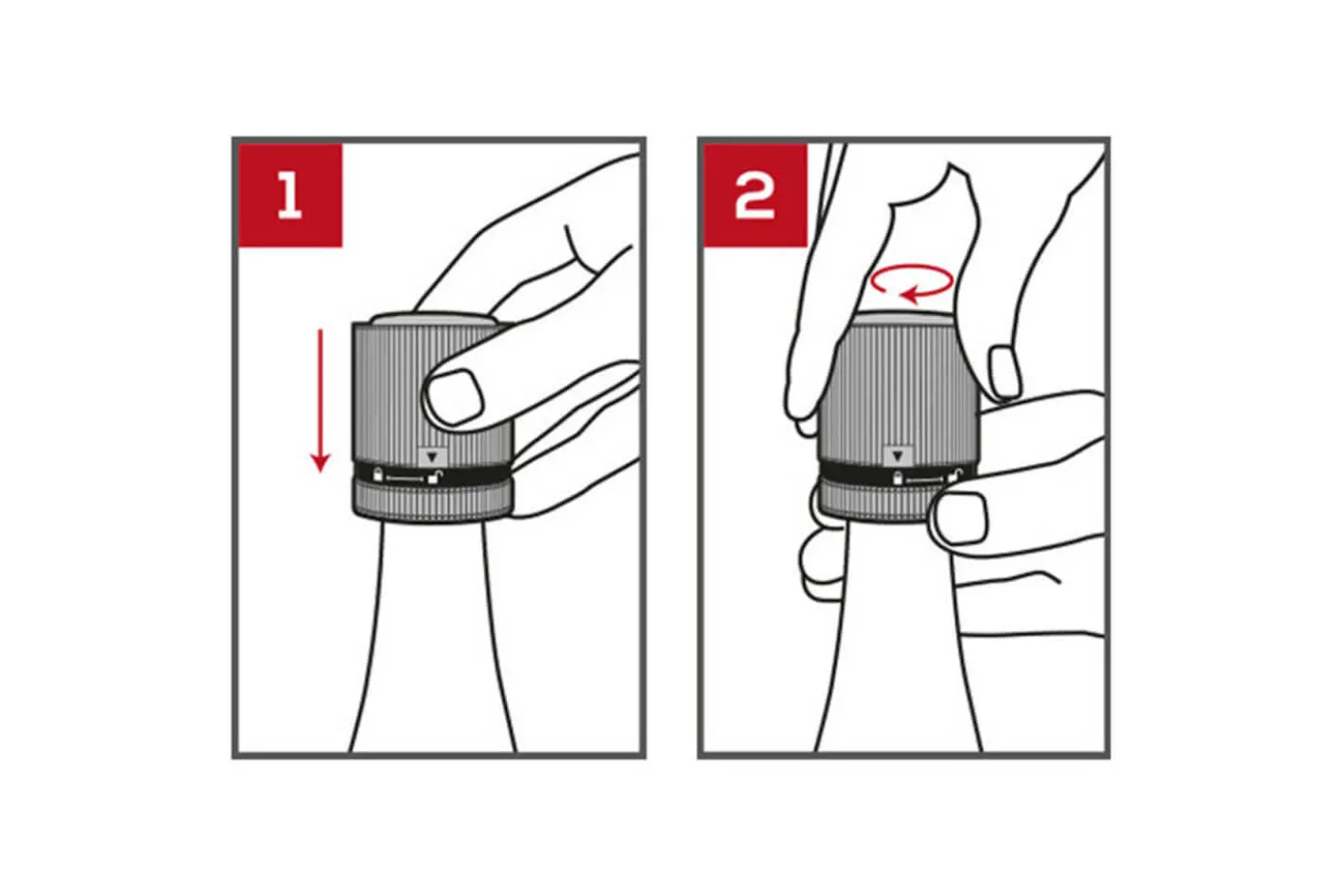 1

2